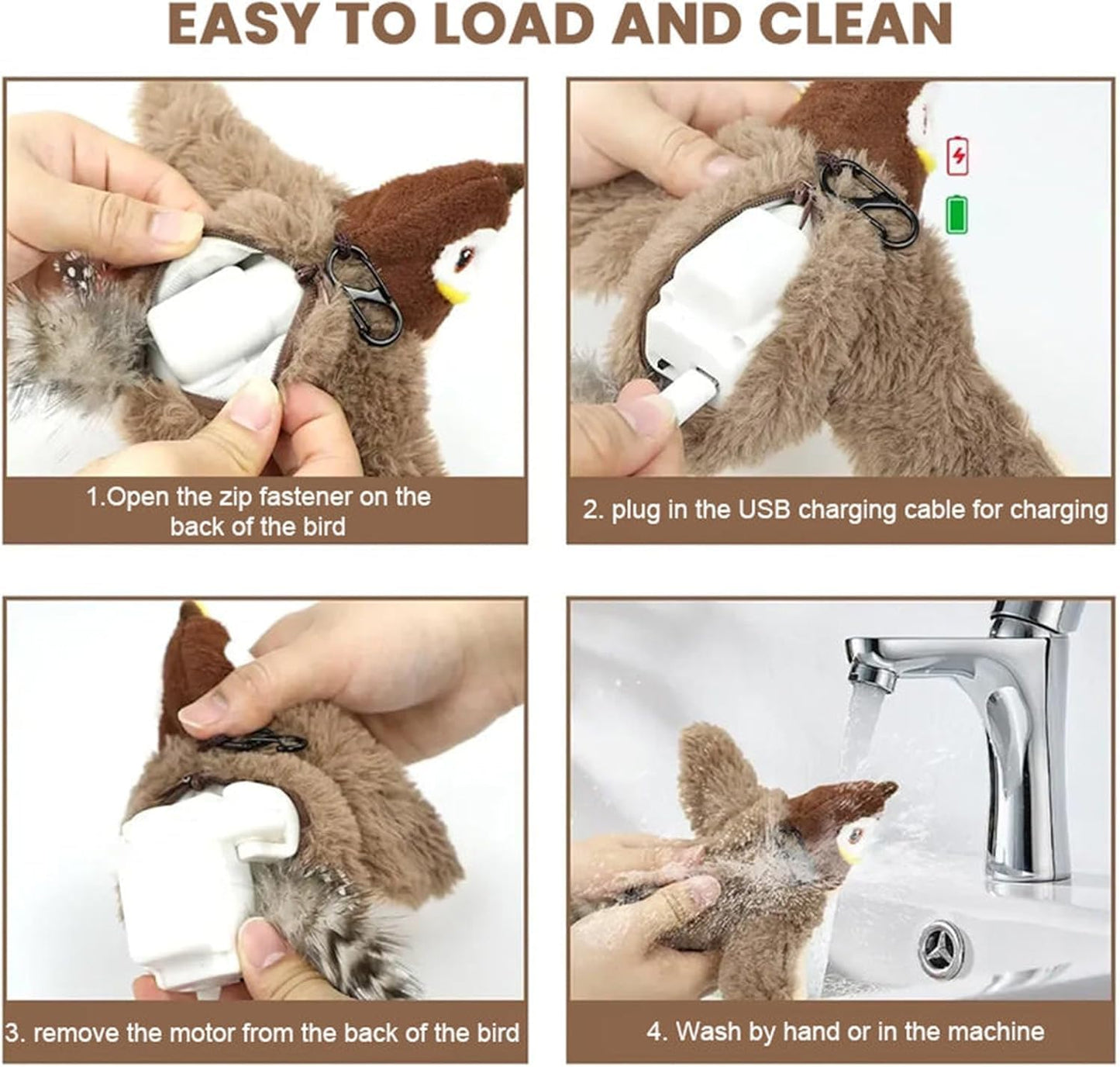 EASY TO LOAD AND CLEAN

1.Open the zip fastener on the back of the bird

2. plug in the USB charging cable for charging

3. remove the motor from the back of the bird

4. Wash by hand or in the machine