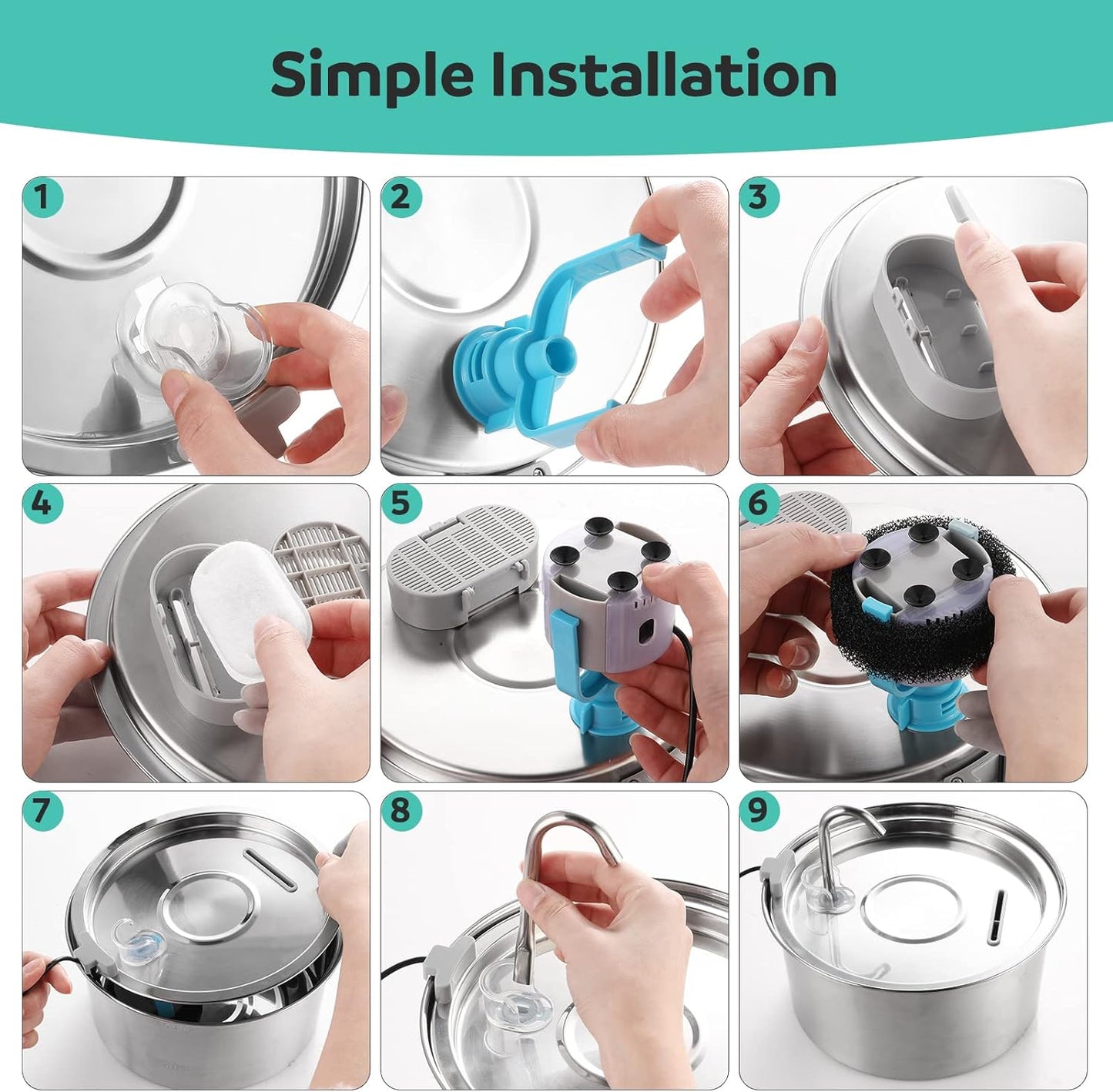 Simple Installation

1

2

3

4

5

6

7

8

9