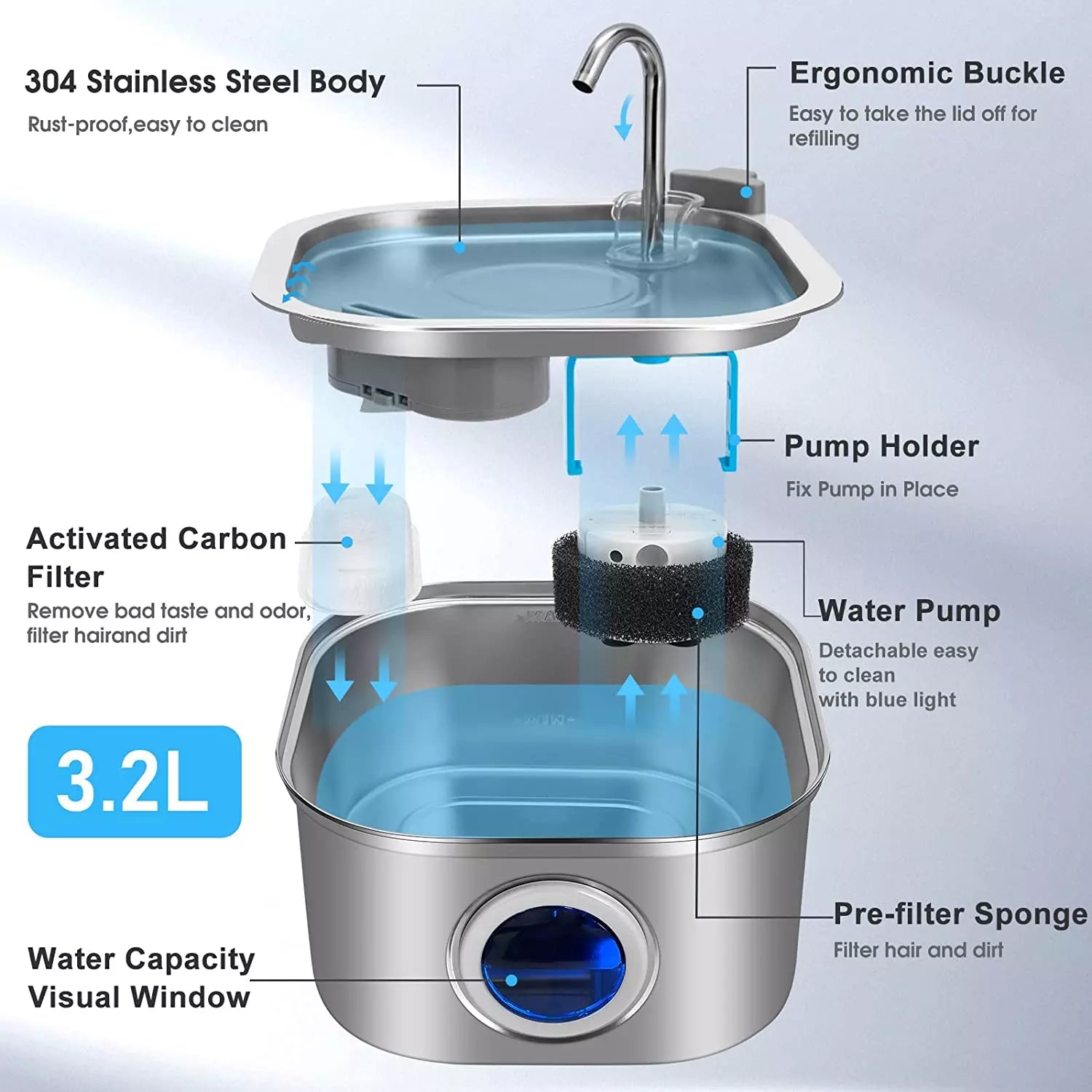 304 Stainless Steel Body
Rust-proof,easy to clean

Ergonomic Buckle
Easy to take the lid off for refilling

Pump Holder
Fix Pump in Place

Activated Carbon Filter
Remove bad taste and odor, filter hairand dirt

Water Pump
Detachable easy to clean with blue light

3.2L

Pre-filter Sponge
Filter hair and dirt

Water Capacity Visual Window